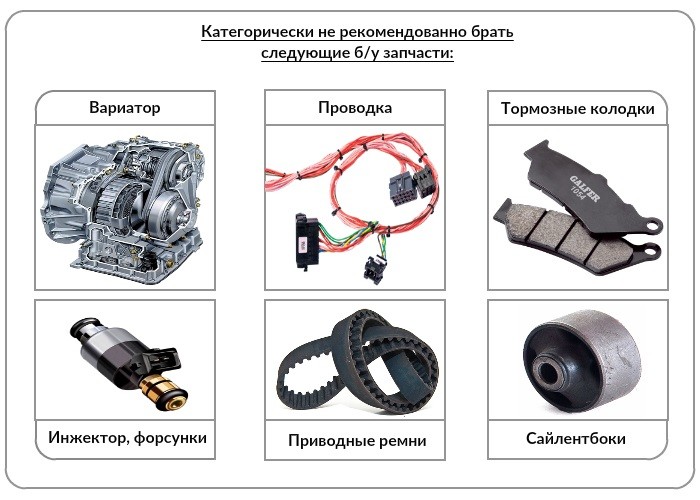 Категорически не рекомендованно брать следующие б/у запчасти:

Вариатор

Проводка

Тормозные колодки

GALFER
1054

Инжектор, форсунки

Приводные ремни

Сайлентбоки