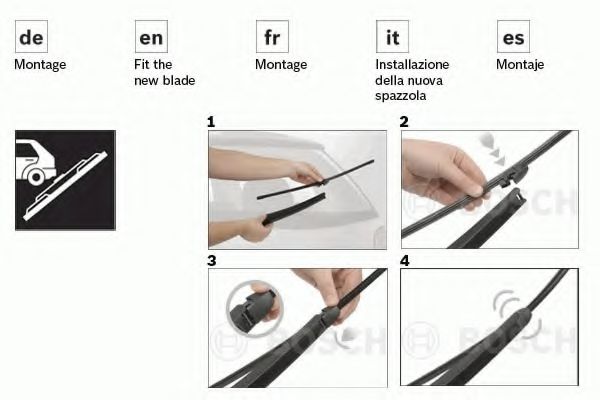 de
Montage

en
Fit the new blade

fr
Montage

it
Installazione della nuova spazzola

es
Montaje

1

2

BOSCH

3

BOSCH

4

BOSCH