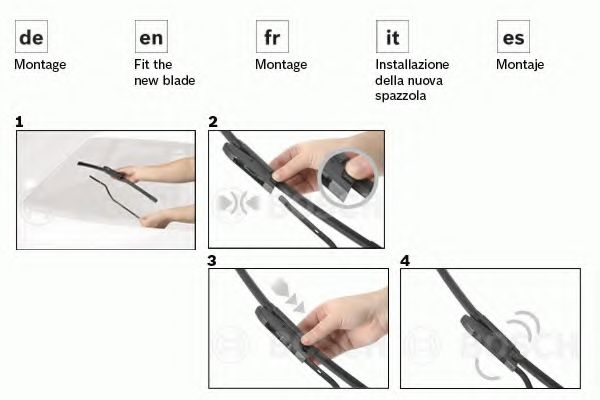 de
Montage

en
Fit the new blade

fr
Montage

it
Installazione della nuova spazzola

es
Montaje

1

2

BOSCH

3

BOSCH

4

BOSCH